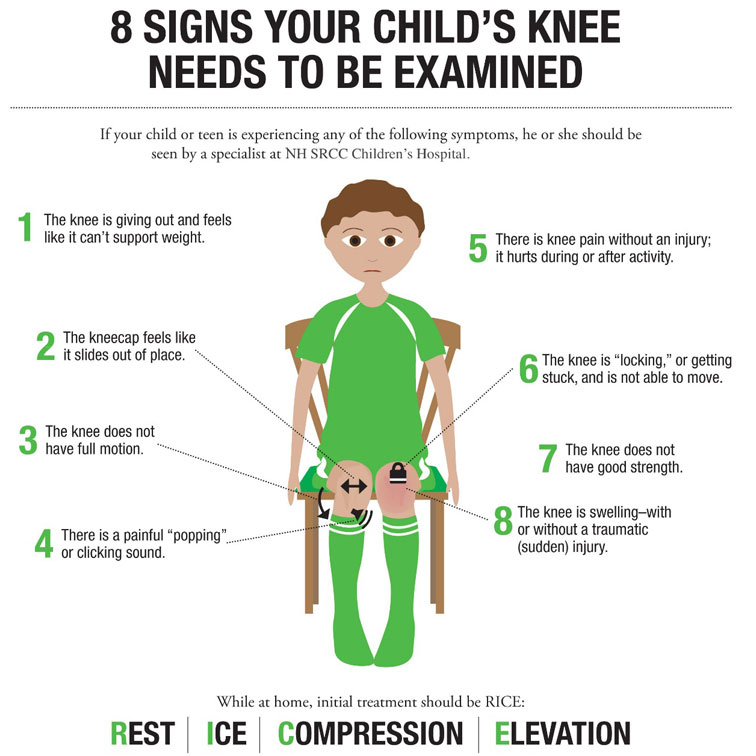 8 SIGNS YOUR CHILD'S KNEE NEEDS TO BE EXAMINED

If your child or teen is experiencing any of the following symptoms, he or she should be seen by a specialist at NH SRCC Children's Hospital.

1 The knee is giving out and feels like it can't support weight.

2 The kneecap feels like it slides out of place.

3 The knee does not have full motion.

4 There is a painful "popping" or clicking sound.

5 There is knee pain without an injury; it hurts during or after activity.

6 The knee is "locking," or getting stuck, and is not able to move.

7 The knee does not have good strength.

8 The knee is swelling–with or without a traumatic (sudden) injury.

While at home, initial treatment should be RICE:

REST | ICE | COMPRESSION | ELEVATION